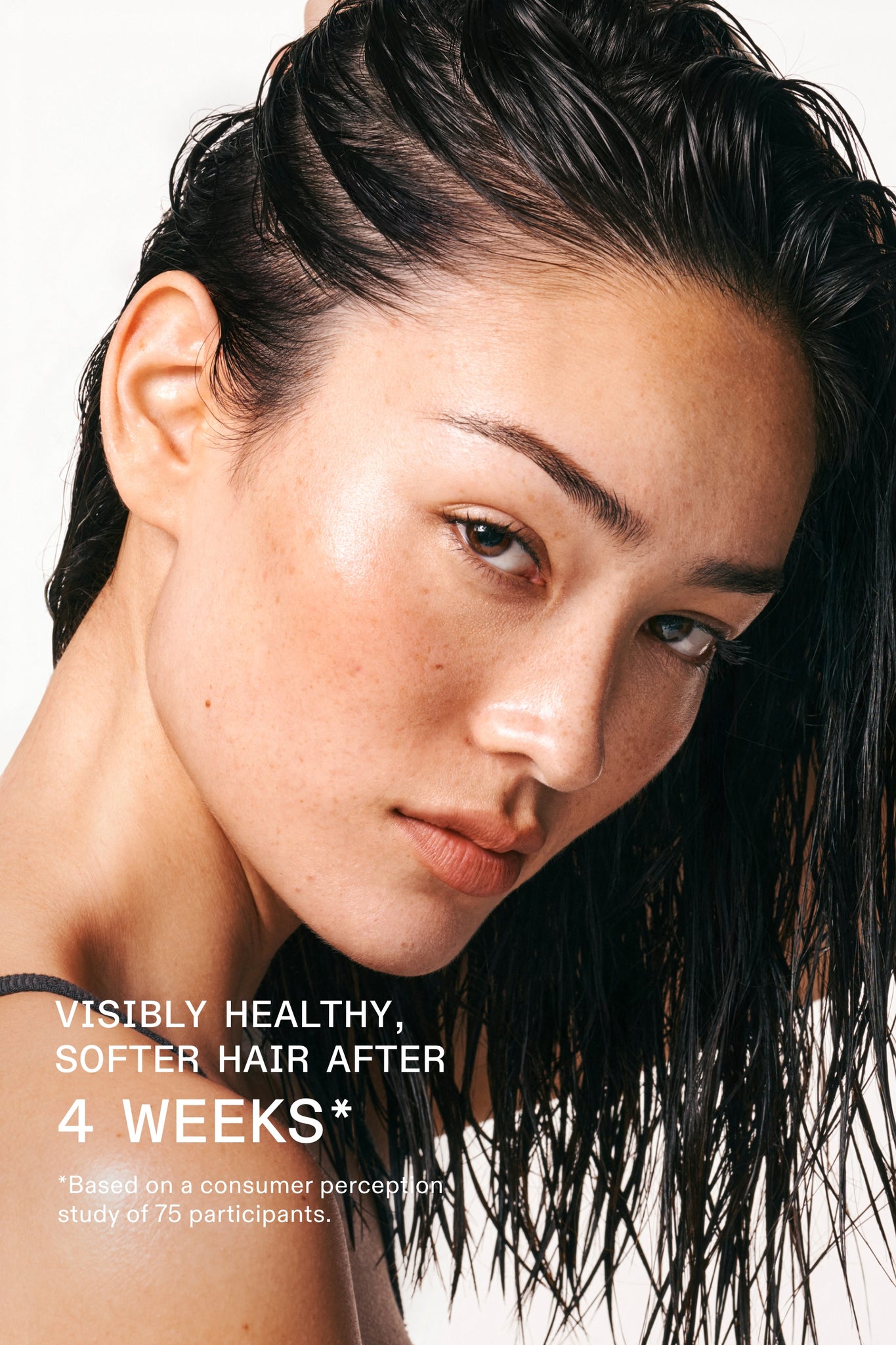 VISIBLY HEALTHY, SOFTER HAIR AFTER
4 WEEKS*

*Based on a consumer perception study of 75 participants.